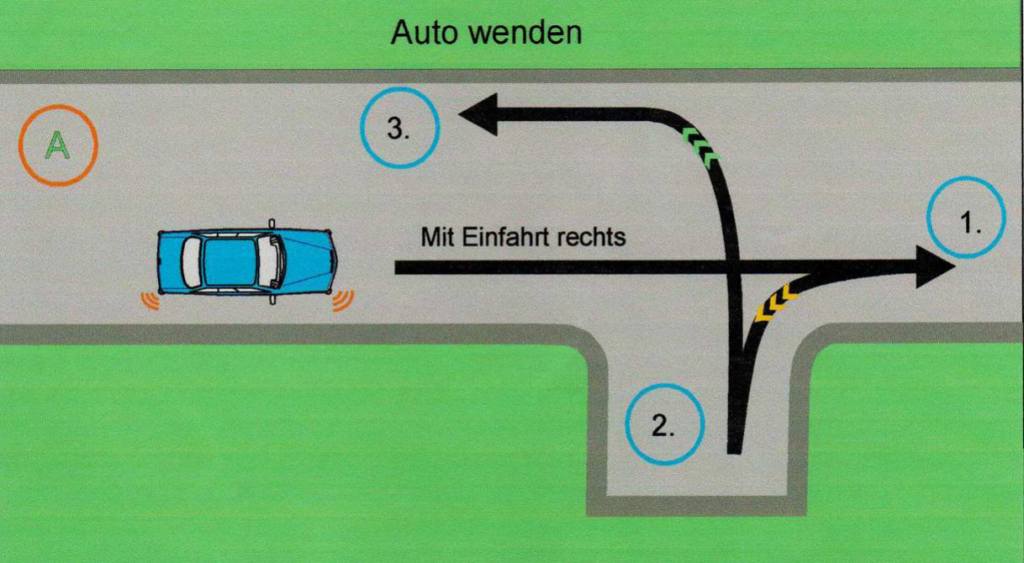 Auto wenden

A

3.

Mit Einfahrt rechts

1.

2.